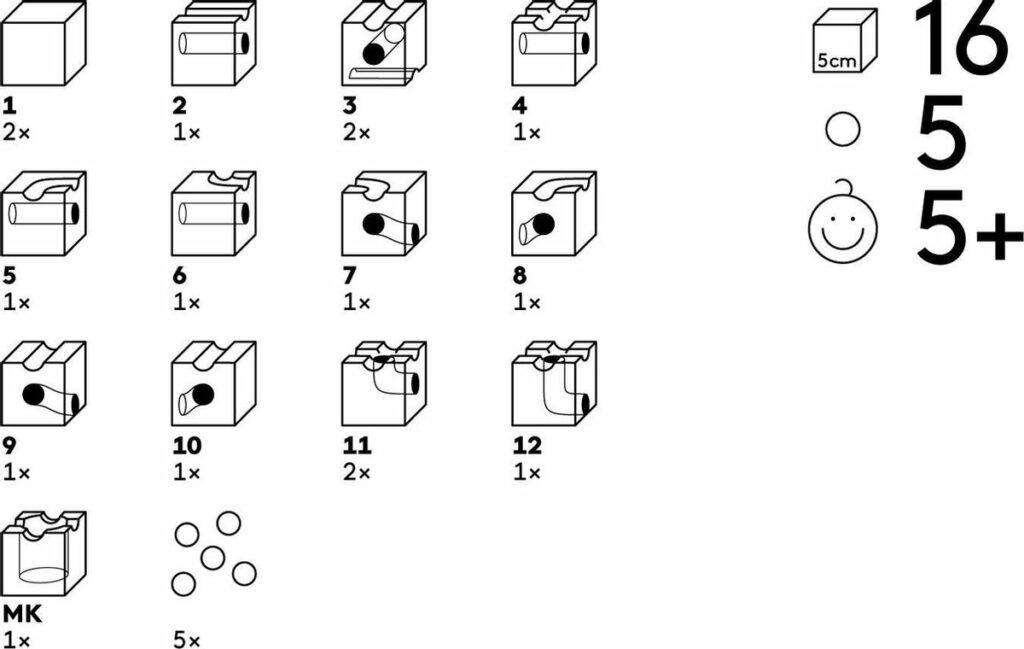 1
2×

2
1×

3
2×

4
1×

5
1×

6
1×

7
1×

8
1×

9
1×

10
1×

11
2×

12
1×

MK
1×

5×

5cm
16

5

5+